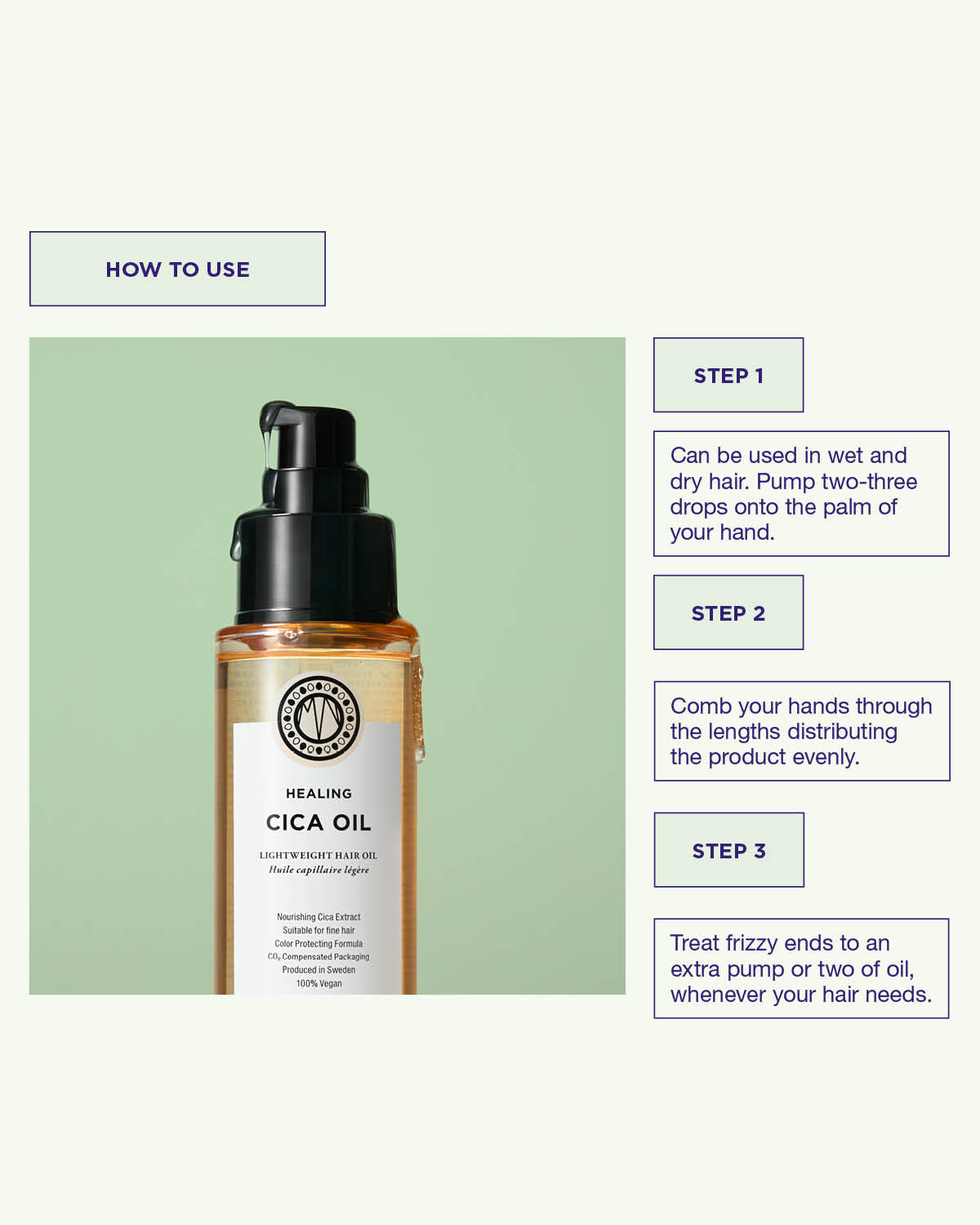 HOW TO USE

HEALING
CICA OIL
LIGHTWEIGHT HAIR OIL
Huile capillaire légère

Nourishing Cica Extract
Suitable for fine hair
Color Protecting Formula
$CO_2$ Compensated Packaging
Produced in Sweden
100% Vegan

STEP 1

Can be used in wet and dry hair. Pump two-three drops onto the palm of your hand.

STEP 2

Comb your hands through the lengths distributing the product evenly.

STEP 3

Treat frizzy ends to an extra pump or two of oil, whenever your hair needs.